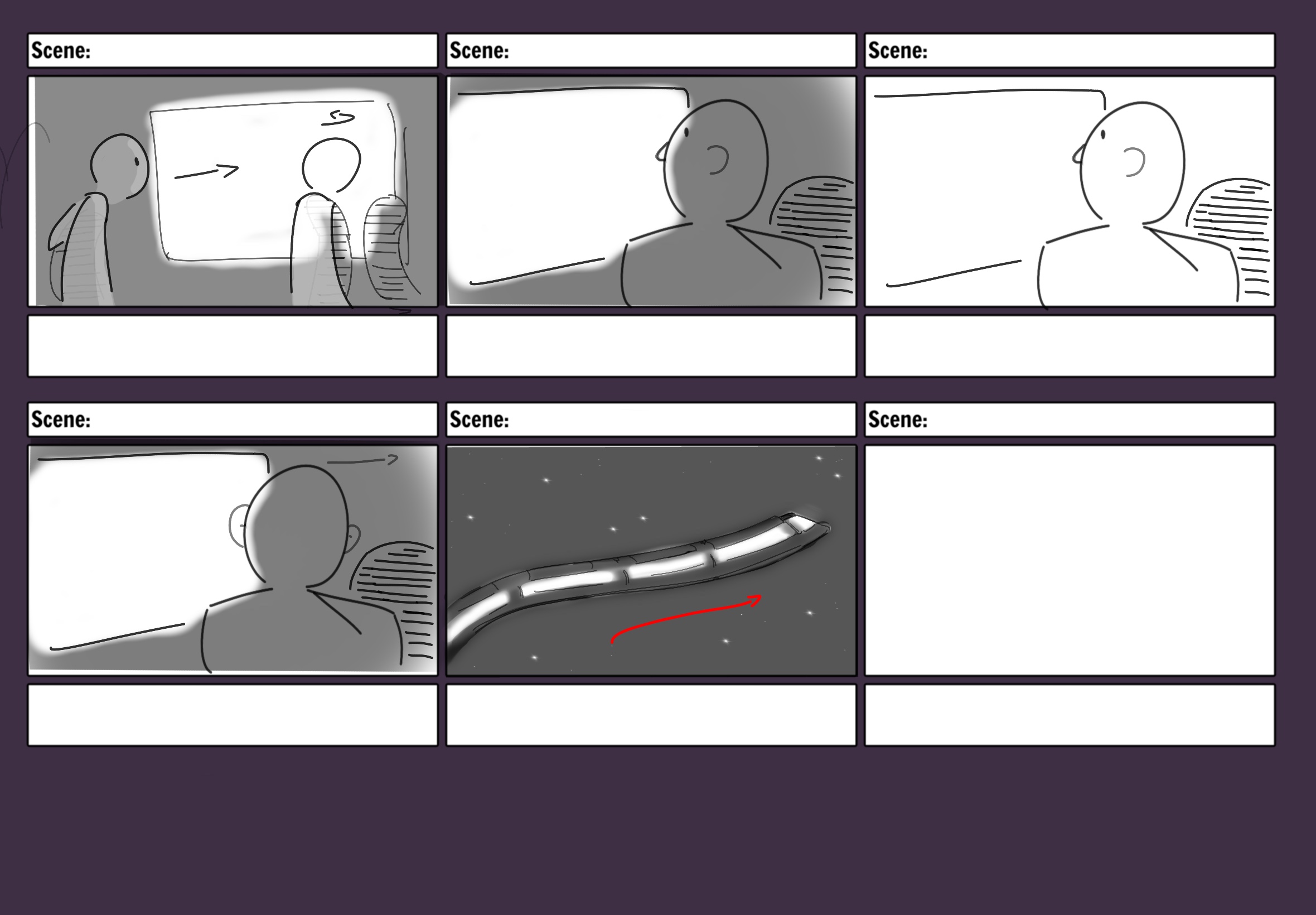 Scene:

Scene:

Scene:

Scene:

Scene:

Scene: