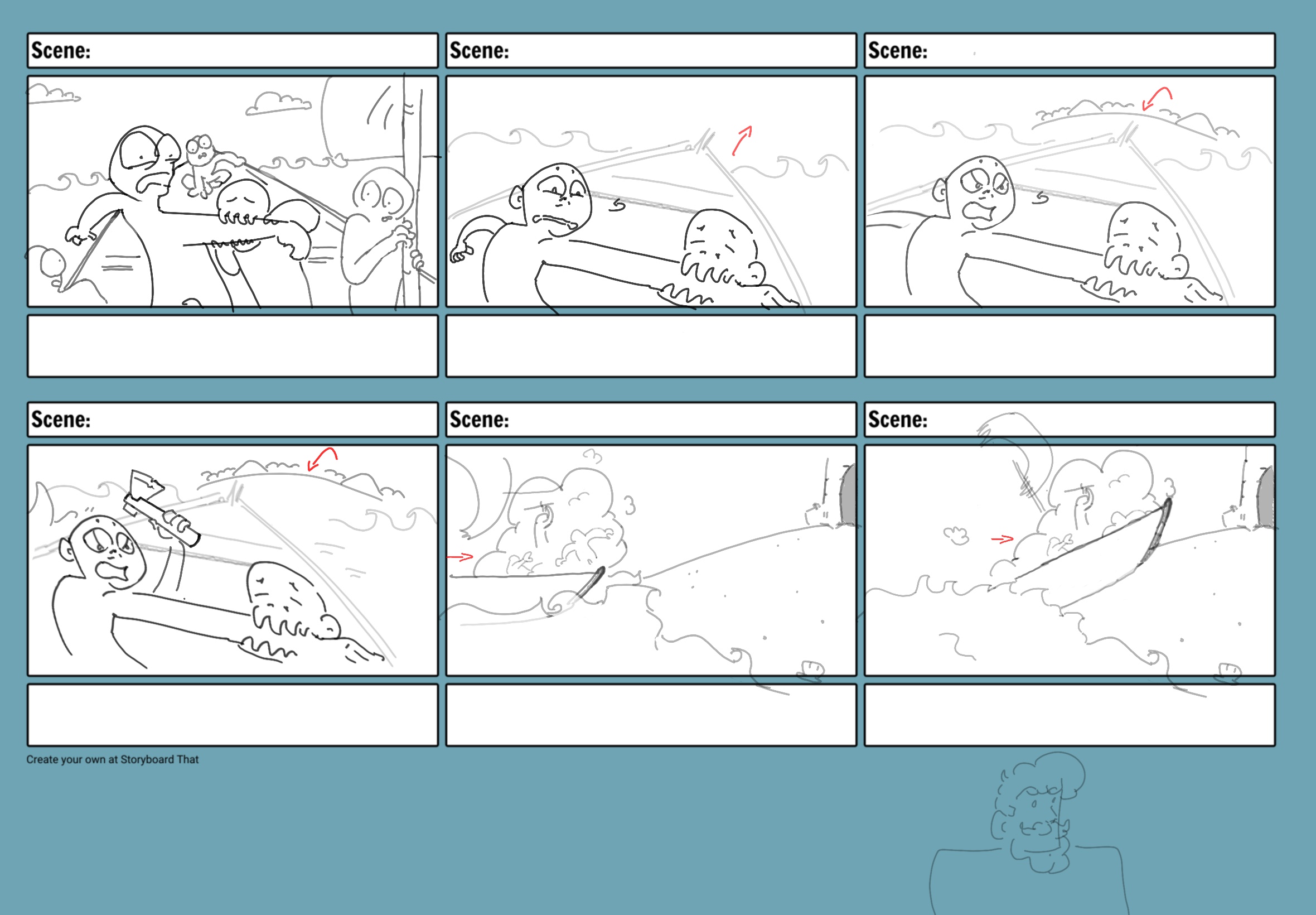 Scene:

Scene:

Scene:

Scene:

Scene:

Scene:

Create your own at Storyboard That